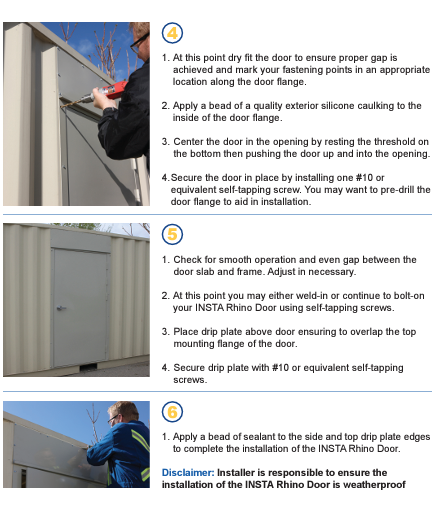 4

1. At this point dry fit the door to ensure proper gap is achieved and mark your fastening points in an appropriate location along the door flange.

2. Apply a bead of a quality exterior silicone caulking to the inside of the door flange.

3. Center the door in the opening by resting the threshold on the bottom then pushing the door up and into the opening.

4. Secure the door in place by installing one #10 or equivalent self-tapping screw. You may want to pre-drill the door flange to aid in installation.

5

1. Check for smooth operation and even gap between the door slab and frame. Adjust in necessary.

2. At this point you may either weld-in or continue to bolt-on your INSTA Rhino Door using self-tapping screws.

3. Place drip plate above door ensuring to overlap the top mounting flange of the door.

4. Secure drip plate with #10 or equivalent self-tapping screws.

6

1. Apply a bead of sealant to the side and top drip plate edges to complete the installation of the INSTA Rhino Door.

Disclaimer: Installer is responsible to ensure the installation of the INSTA Rhino Door is weatherproof